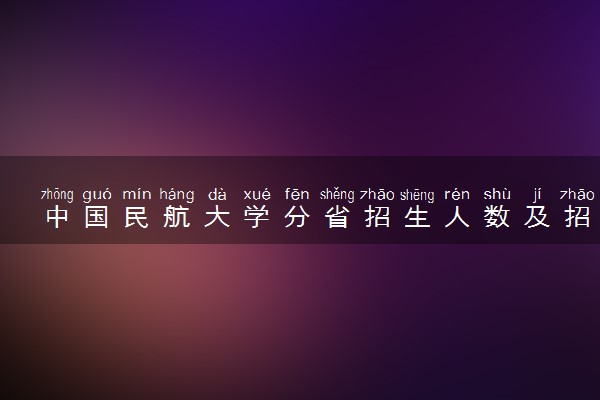 zhōng guó mín háng dà xué fēn shěng zhāo shēng rén shù jí zhāo
中国民航大学分省招生人数及招