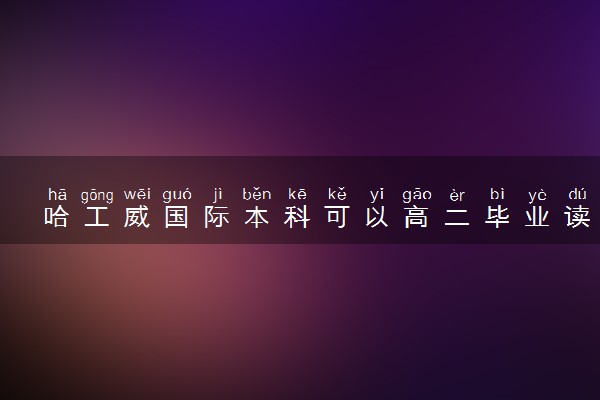 hā gōng wēi guó jì běn kē kě yǐ gāo èr bì yè dú
哈工威国际本科可以高二毕业读