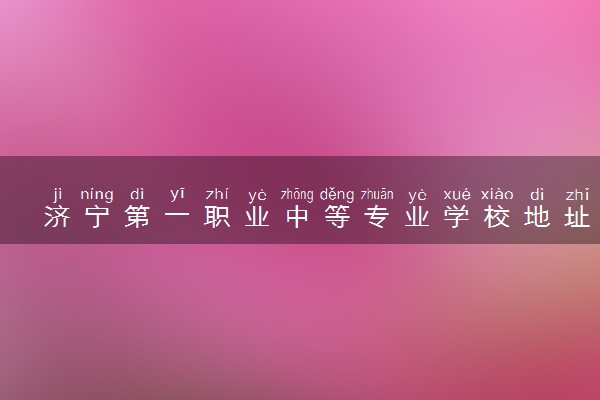 jì níng dì yī zhí yè zhōng děng zhuān yè xué xiào dì zhǐ
济宁第一职业中等专业学校地址