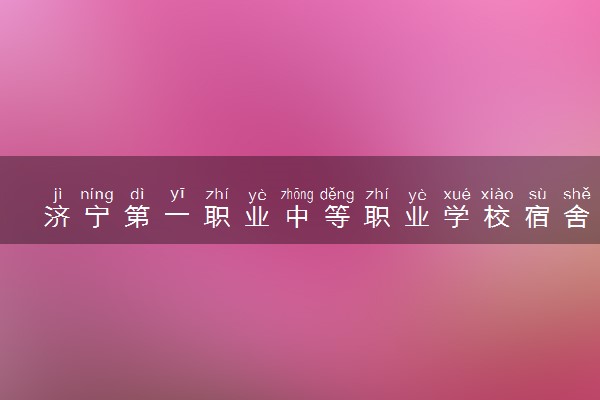 jì níng dì yī zhí yè zhōng děng zhí yè xué xiào sù shě
济宁第一职业中等职业学校宿舍