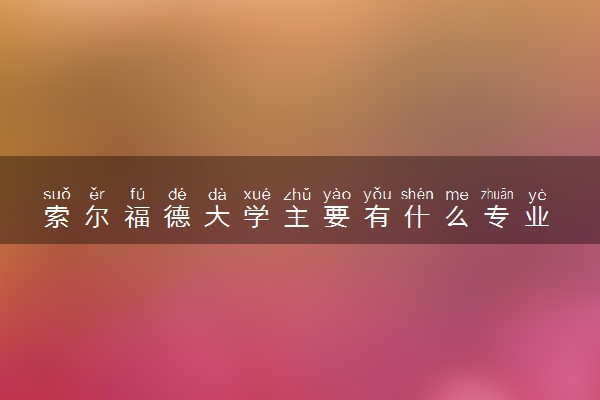 suǒ ěr fú dé dà xué zhǔ yào yǒu shén me zhuān yè
索尔福德大学主要有什么专业