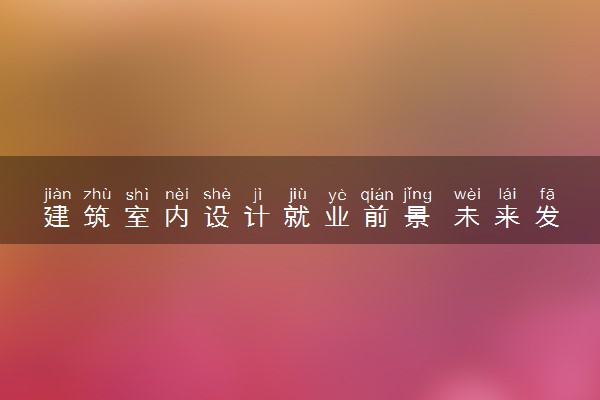 jiàn zhù shì nèi shè jì jiù yè qián jǐng wèi lái fā
建筑室内设计就业前景 未来发