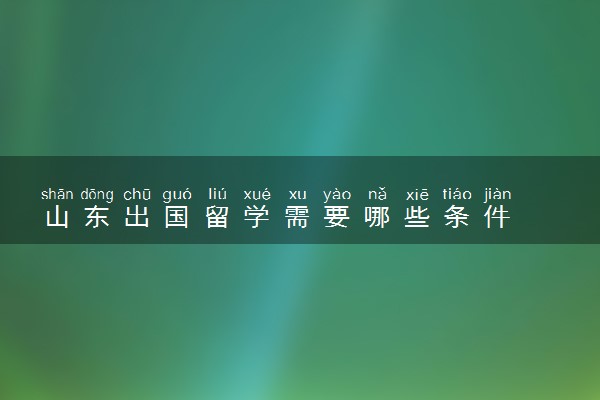 shān dōng chū guó liú xué xu yào nǎ xiē tiáo jiàn
山东出国留学需要哪些条件