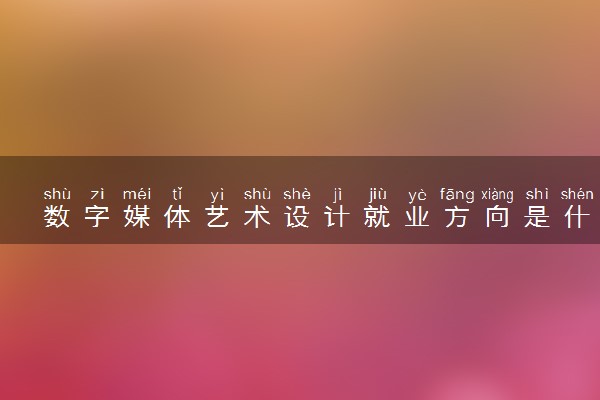 shù zì méi tǐ yì shù shè jì jiù yè fāng xiàng shì shén
数字媒体艺术设计就业方向是什