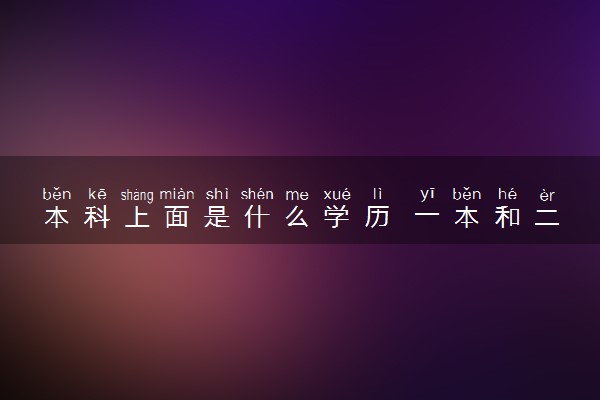 běn kē shàng miàn shì shén me xué lì yī běn hé èr
本科上面是什么学历 一本和二