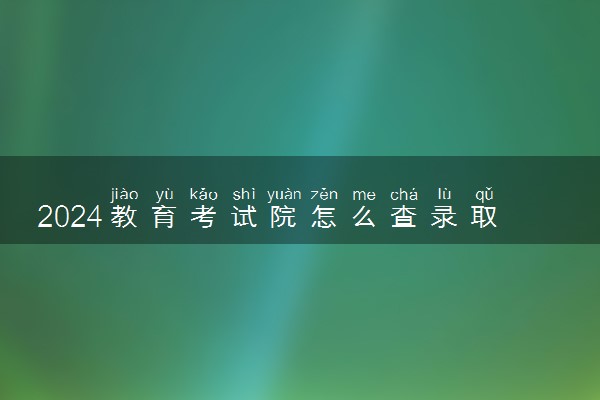 jiào yù kǎo shì yuàn zěn me chá lù qǔ
2024教育考试院怎么查录取