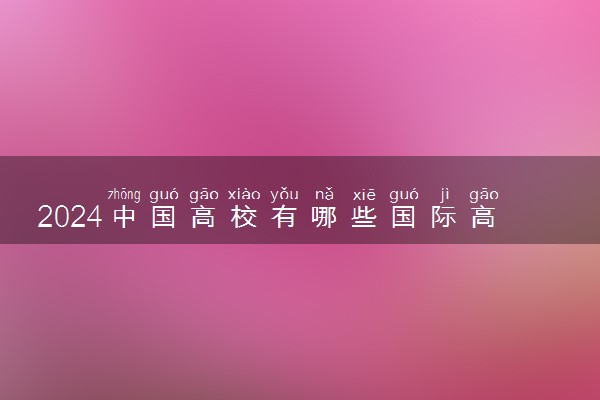 zhōng guó gāo xiào yǒu nǎ xiē guó jì gāo
2024中国高校有哪些国际高