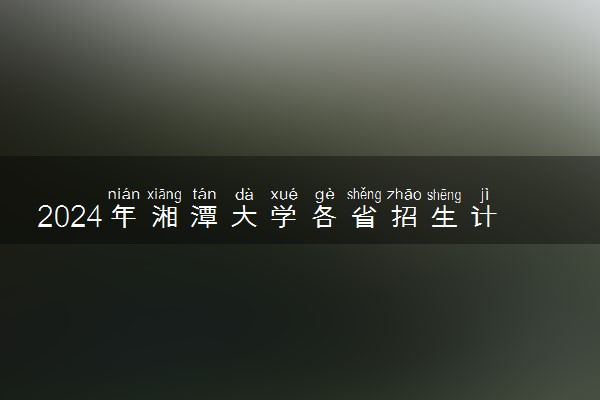 nián xiāng tán dà xué gè shěng zhāo shēng jì
2024年湘潭大学各省招生计