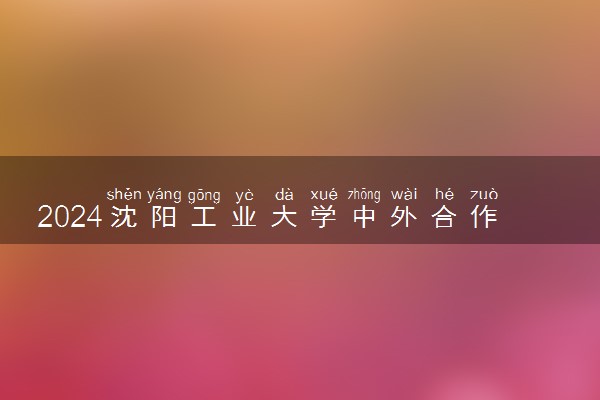 shěn yáng gōng yè dà xué zhōng wài hé zuò
2024沈阳工业大学中外合作