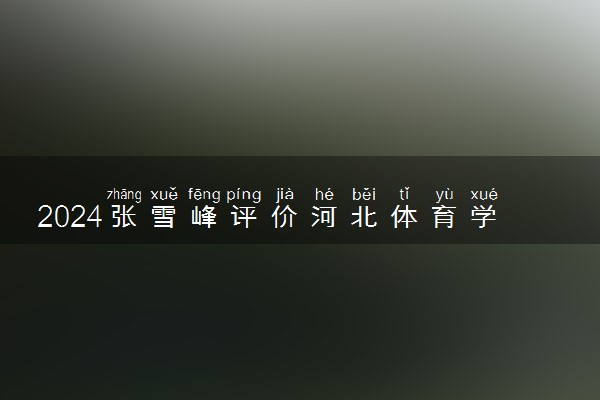 zhāng xuě fēng píng jià hé běi tǐ yù xué
2024张雪峰评价河北体育学