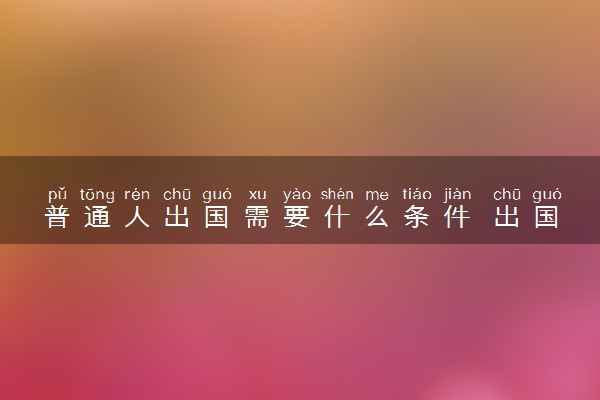 pǔ tōng rén chū guó xu yào shén me tiáo jiàn chū guó
普通人出国需要什么条件 出国