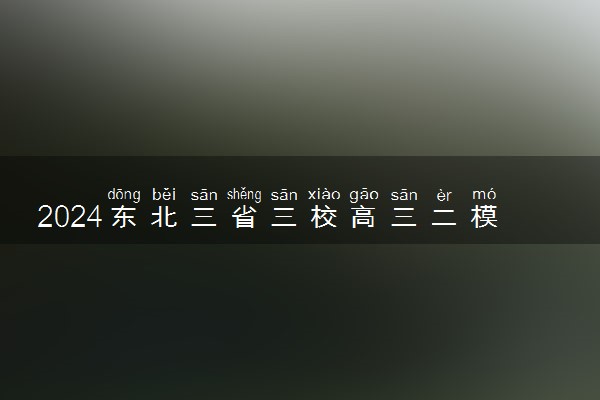 dōng běi sān shěng sān xiào gāo sān èr mó
2024东北三省三校高三二模