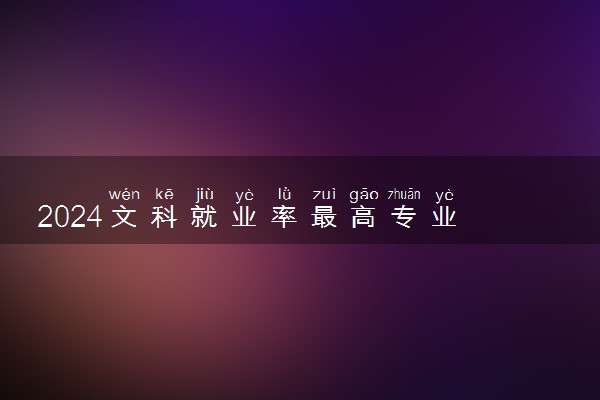 wén kē jiù yè lǜ zuì gāo zhuān yè
2024文科就业率最高专业