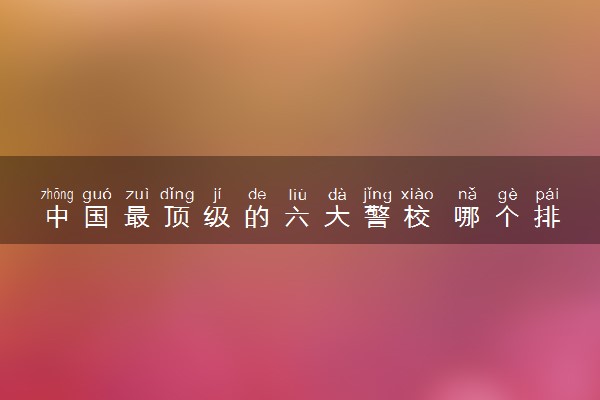 zhōng guó zuì dǐng jí de liù dà jǐng xiào nǎ gè pái
中国最顶级的六大警校 哪个排