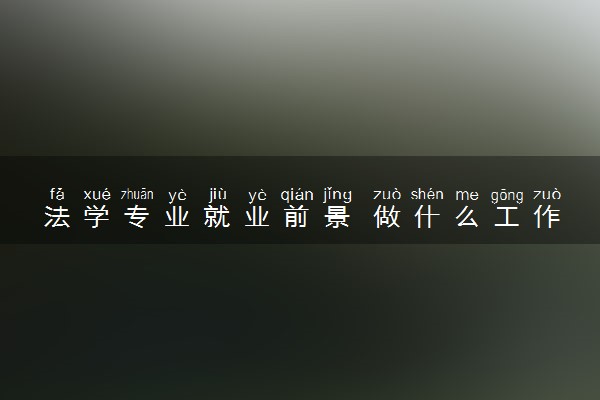 fǎ xué zhuān yè jiù yè qián jǐng zuò shén me gōng zuò
法学专业就业前景 做什么工作