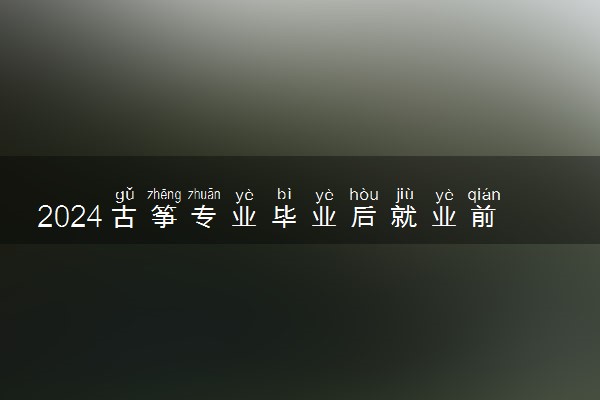 gǔ zhēng zhuān yè bì yè hòu jiù yè qián
2024古筝专业毕业后就业前