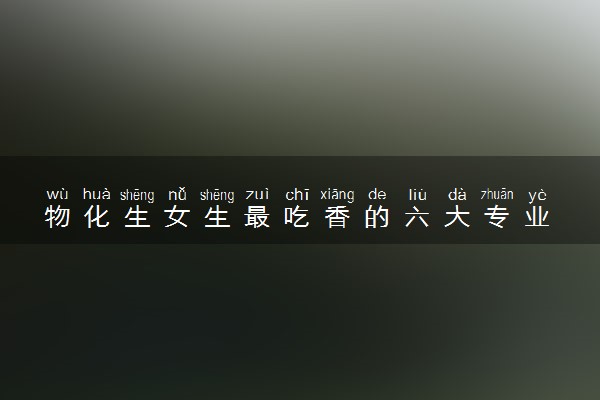 wù huà shēng nǚ shēng zuì chī xiāng de liù dà zhuān yè
物化生女生最吃香的六大专业