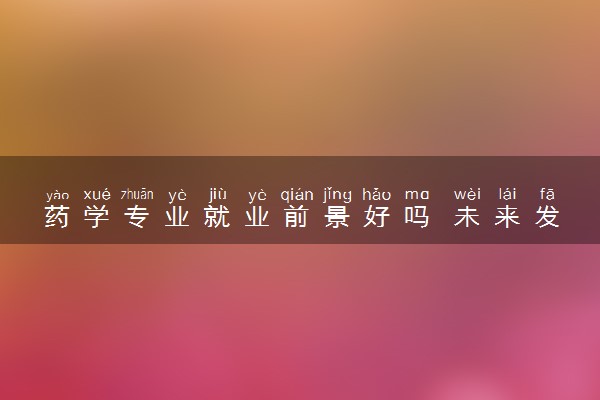 yào xué zhuān yè jiù yè qián jǐng hǎo ma wèi lái fā
药学专业就业前景好吗 未来发