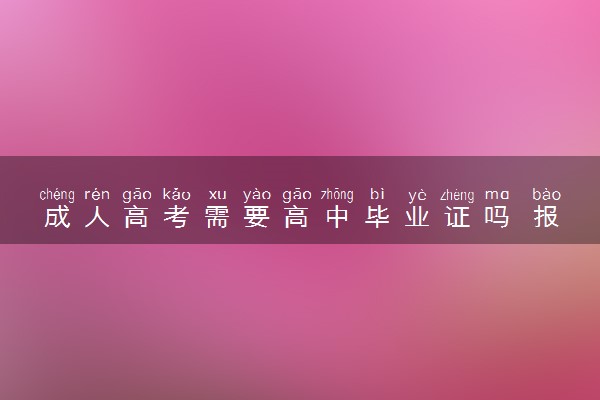 chéng rén gāo kǎo xu yào gāo zhōng bì yè zhèng ma bào
成人高考需要高中毕业证吗 报