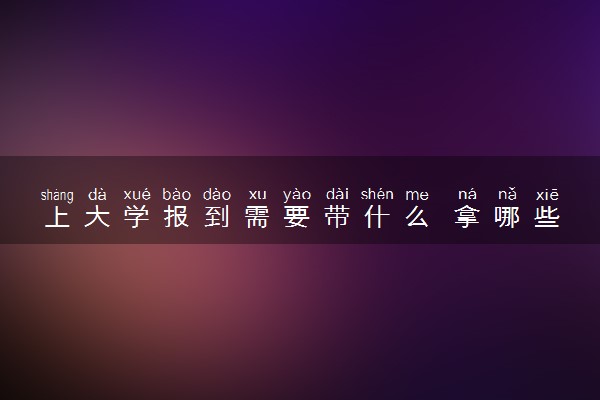 shàng dà xué bào dào xu yào dài shén me ná nǎ xiē
上大学报到需要带什么 拿哪些