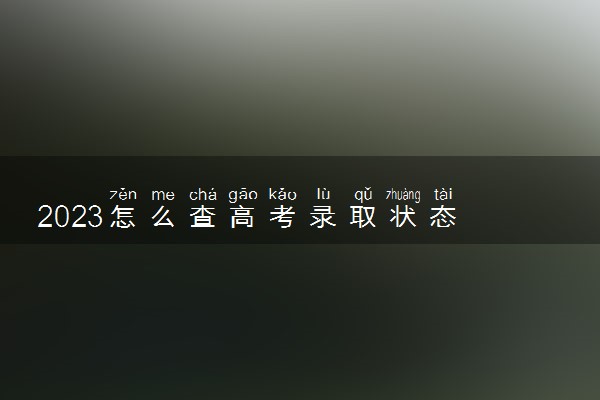 zěn me chá gāo kǎo lù qǔ zhuàng tài
2023怎么查高考录取状态