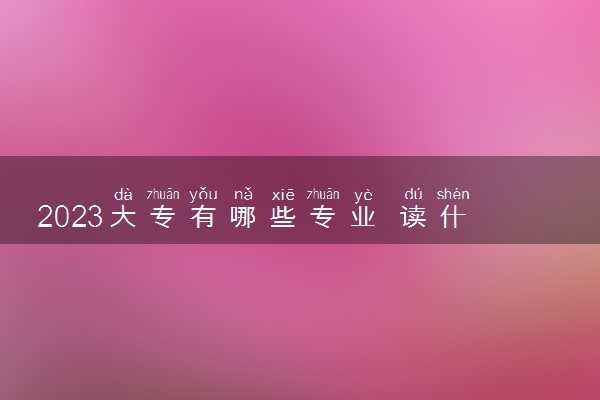 dà zhuān yǒu nǎ xiē zhuān yè dú shén
2023大专有哪些专业 读什