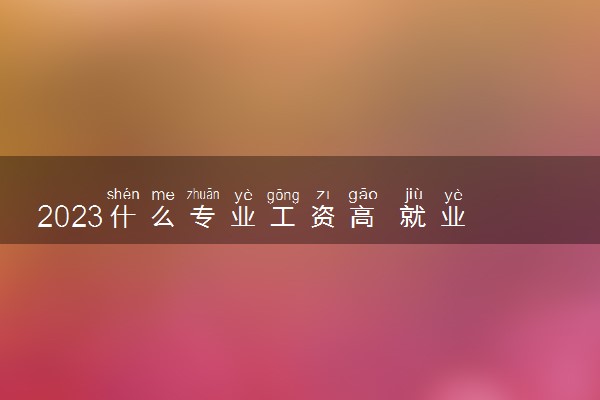 shén me zhuān yè gōng zī gāo jiù yè
2023什么专业工资高 就业