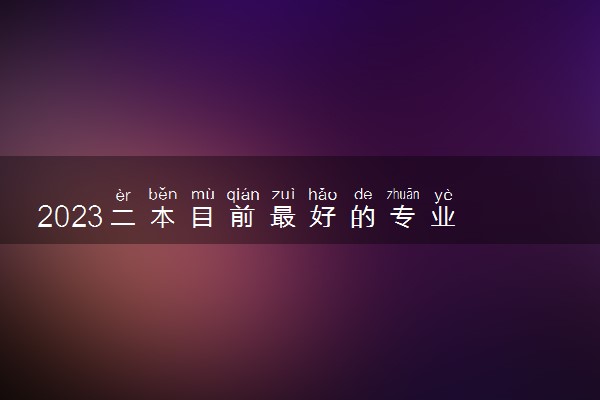 èr běn mù qián zuì hǎo de zhuān yè
2023二本目前最好的专业