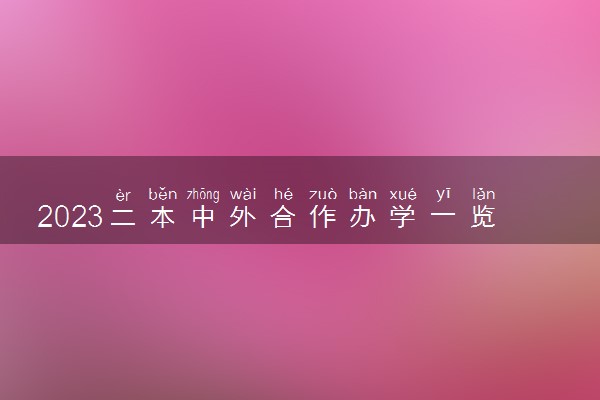 èr běn zhōng wài hé zuò bàn xué yī lǎn
2023二本中外合作办学一览