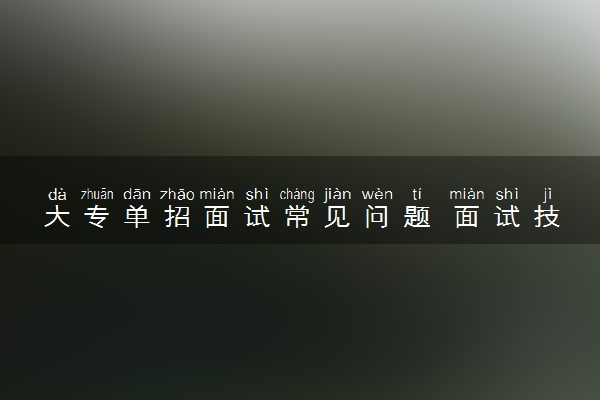 dà zhuān dān zhāo miàn shì cháng jiàn wèn tí miàn shì jì
大专单招面试常见问题 面试技