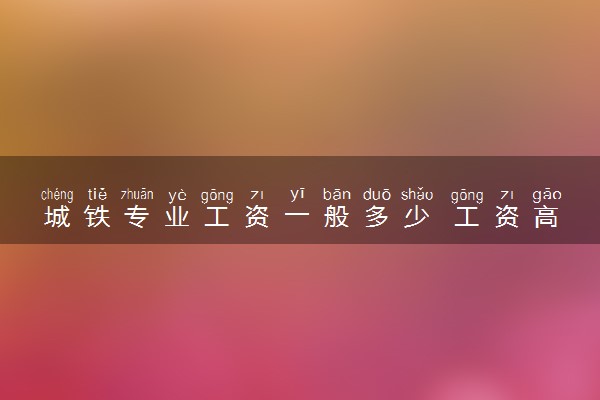 chéng tiě zhuān yè gōng zī yī bān duō shǎo gōng zī gāo
城铁专业工资一般多少 工资高