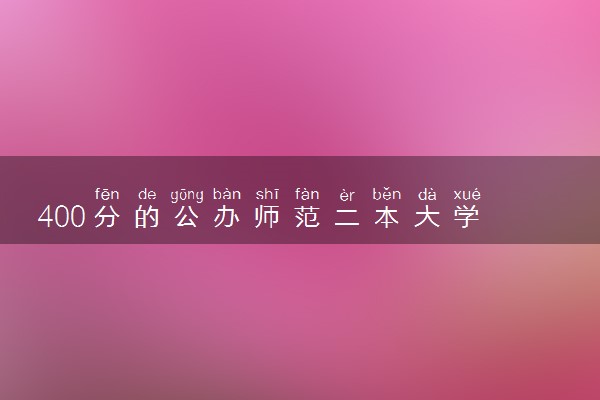 fēn de gōng bàn shī fàn èr běn dà xué
400分的公办师范二本大学