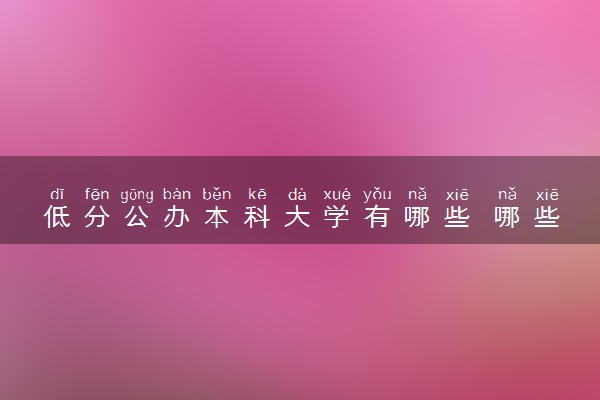 dī fēn gōng bàn běn kē dà xué yǒu nǎ xiē nǎ xiē
低分公办本科大学有哪些 哪些