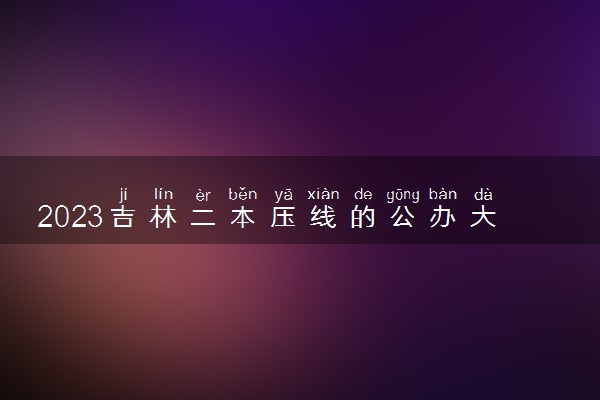 jí lín èr běn yā xiàn de gōng bàn dà
2023吉林二本压线的公办大