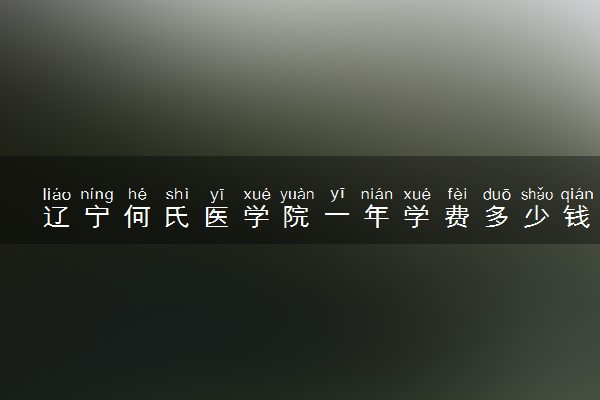 liáo níng hé shì yī xué yuàn yī nián xué fèi duō shǎo qián
辽宁何氏医学院一年学费多少钱