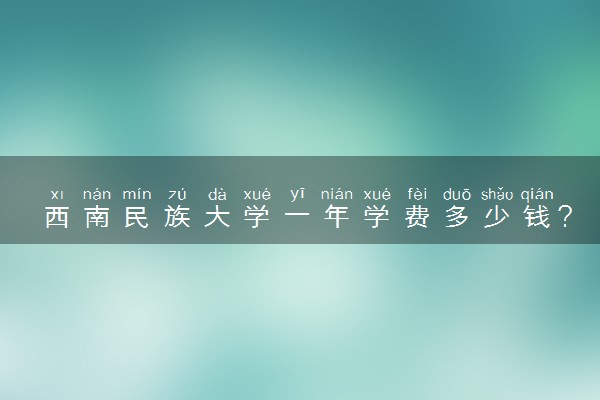 xī nán mín zú dà xué yī nián xué fèi duō shǎo qián
西南民族大学一年学费多少钱?