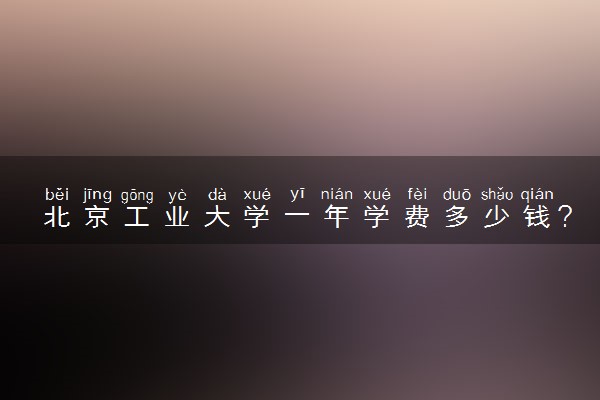 běi jīng gōng yè dà xué yī nián xué fèi duō shǎo qián
北京工业大学一年学费多少钱？