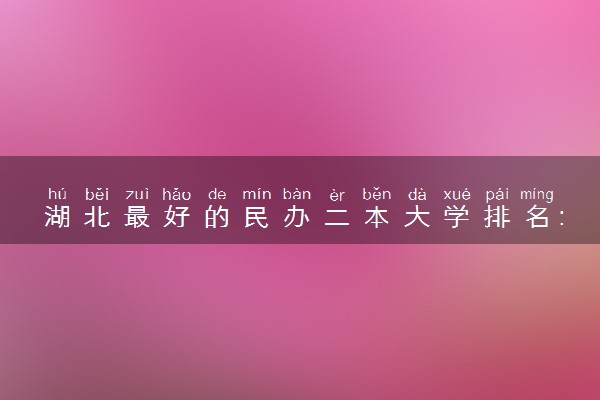 hú běi zuì hǎo de mín bàn èr běn dà xué pái míng
湖北最好的民办二本大学排名: