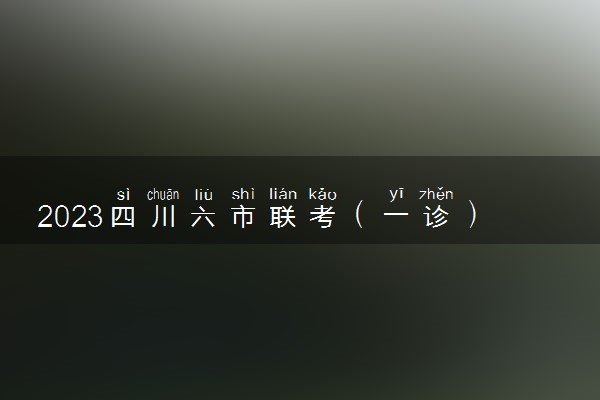 sì chuān liù shì lián kǎo yī zhěn
2023四川六市联考（一诊）