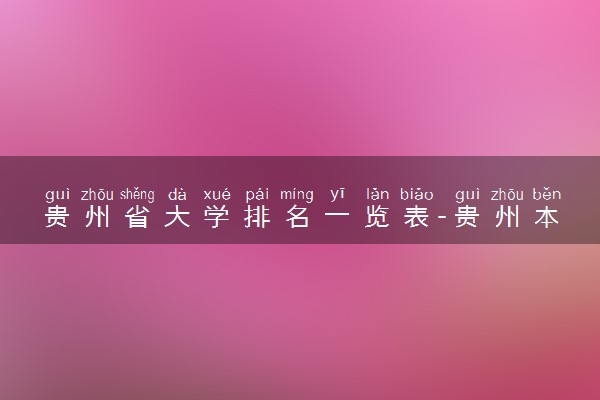 guì zhōu shěng dà xué pái míng yī lǎn biǎo guì zhōu běn
贵州省大学排名一览表-贵州本