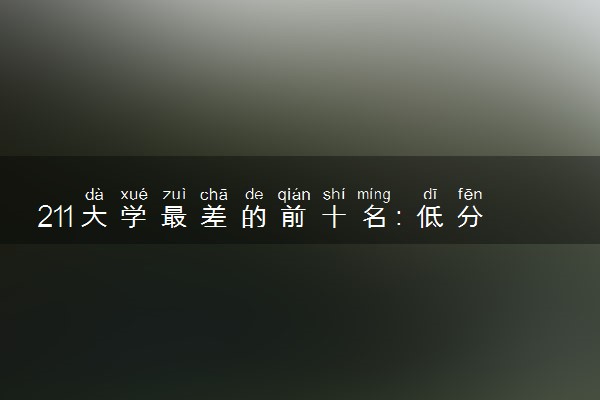 dà xué zuì chā de qián shí míng dī fēn
211大学最差的前十名:低分