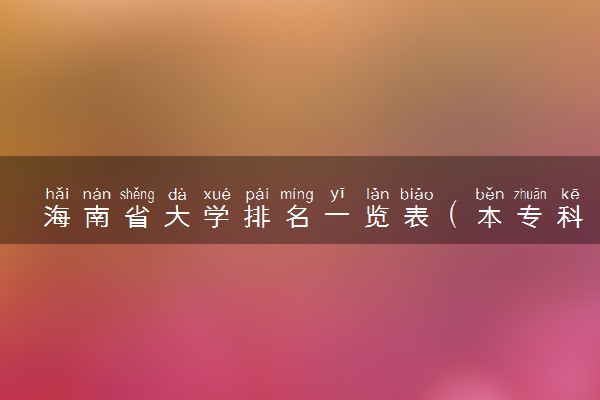 hǎi nán shěng dà xué pái míng yī lǎn biǎo běn zhuān kē
海南省大学排名一览表（本专科