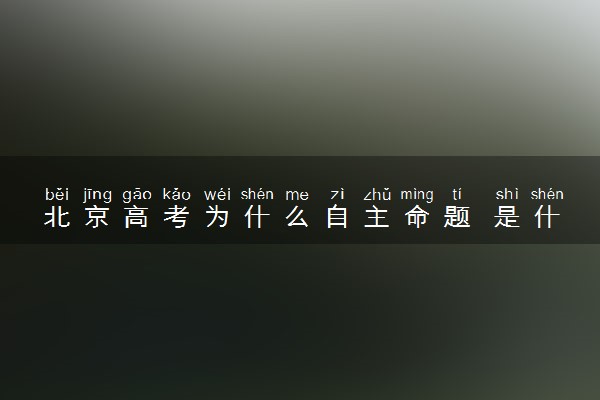 běi jīng gāo kǎo wéi shén me zì zhǔ mìng tí shì shén
北京高考为什么自主命题 是什