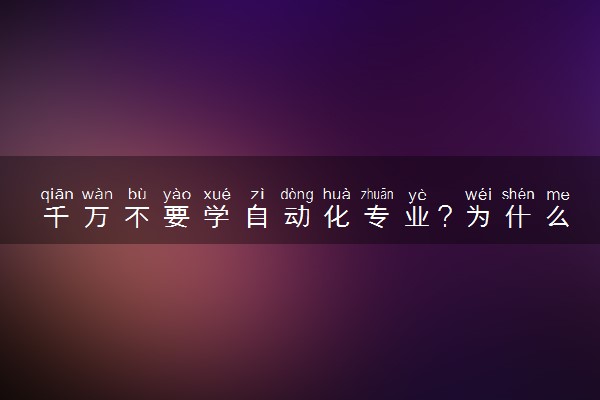 qiān wàn bù yào xué zì dòng huà zhuān yè wéi shén me
千万不要学自动化专业？为什么