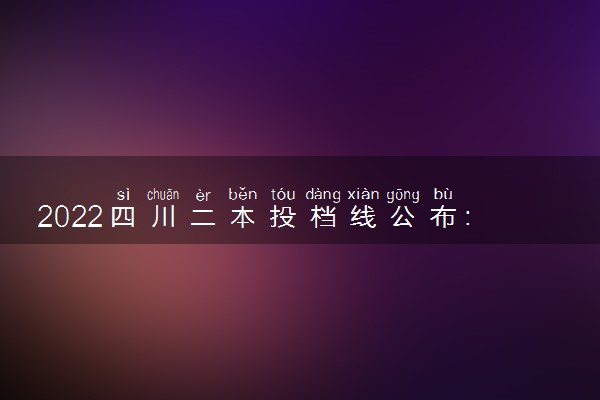 sì chuān èr běn tóu dàng xiàn gōng bù
2022四川二本投档线公布：