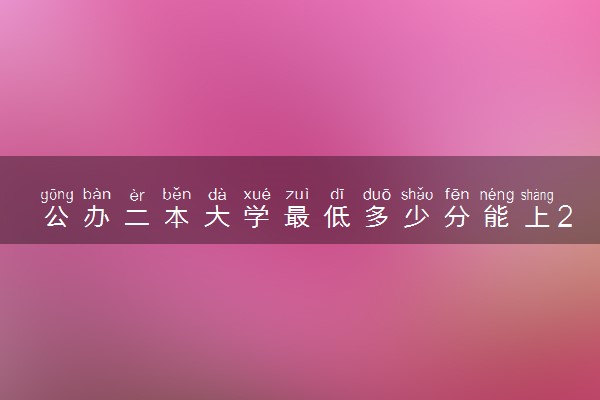 gōng bàn èr běn dà xué zuì dī duō shǎo fēn néng shàng
公办二本大学最低多少分能上2