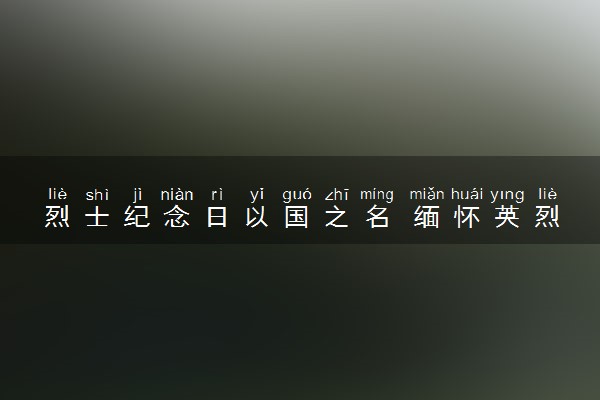 liè shì jì niàn rì yǐ guó zhī míng miǎn huái yīng liè
烈士纪念日以国之名 缅怀英烈