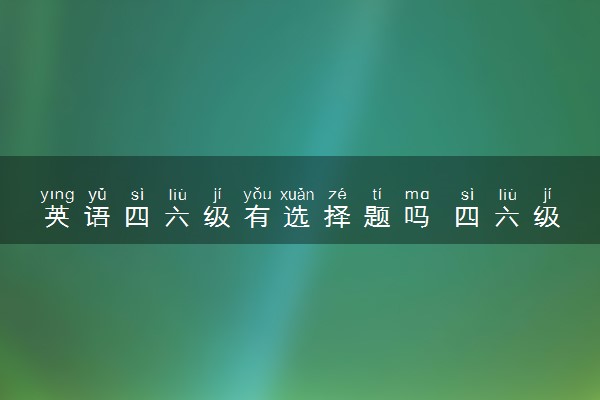 yīng yǔ sì liù jí yǒu xuǎn zé tí ma sì liù jí
英语四六级有选择题吗 四六级