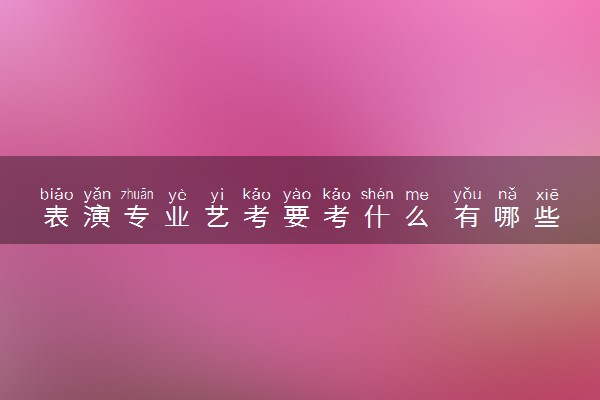 biǎo yǎn zhuān yè yì kǎo yào kǎo shén me yǒu nǎ xiē
表演专业艺考要考什么 有哪些