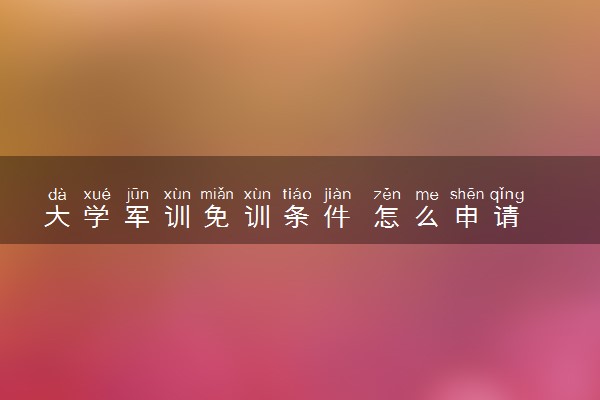 dà xué jūn xùn miǎn xùn tiáo jiàn zěn me shēn qǐng
大学军训免训条件 怎么申请